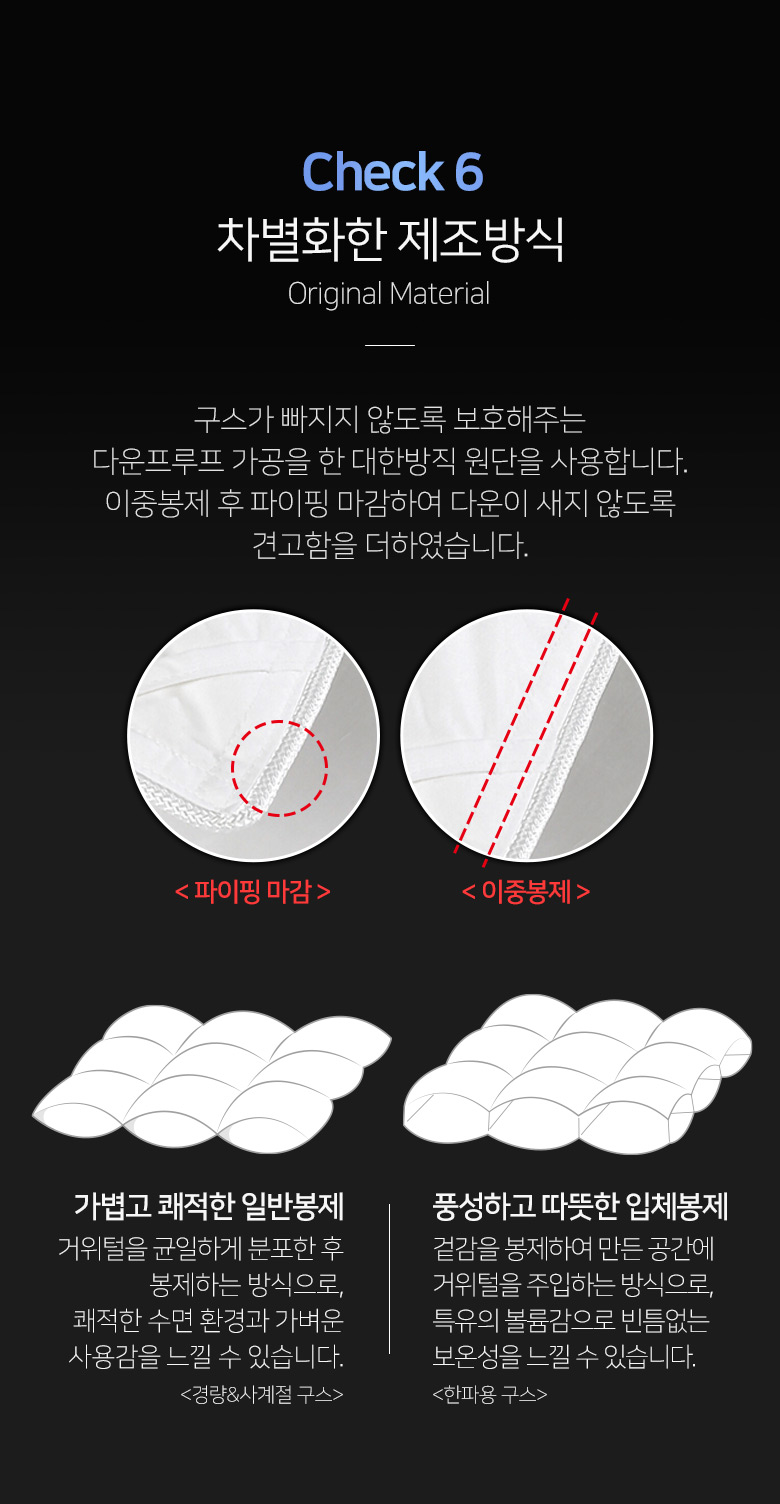 Check 6
차별화한 제조방식
Original Material

구스가 빠지지 않도록 보호해주는
다운프루프 가공을 한 대한방직 원단을 사용합니다.
이중봉제 후 파이핑 마감하여 다운이 새지 않도록
견고함을 더하였습니다.

< 파이핑 마감 >

< 이중봉제 >

가볍고 쾌적한 일반봉제
거위털을 균일하게 분포한 후
봉제하는 방식으로,
쾌적한 수면 환경과 가벼운
사용감을 느낄 수 있습니다.
<경량&사계절 구스>

풍성하고 따뜻한 입체봉제
겉감을 봉제하여 만든 공간에
거위털을 주입하는 방식으로,
특유의 볼륨감으로 빈틈없는
보온성을 느낄 수 있습니다.
<한파용 구스>